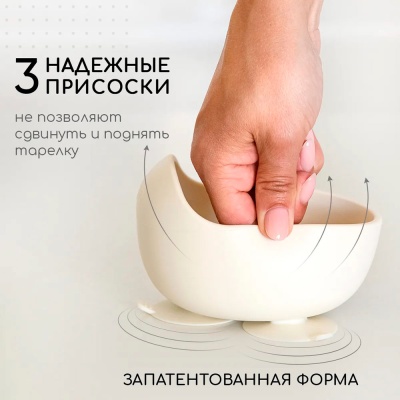 3 НАДЕЖНЫЕ ПРИСОСКИ

не позволяют сдвинуть и поднять тарелку

ЗАПАТЕНТОВАННАЯ ФОРМА