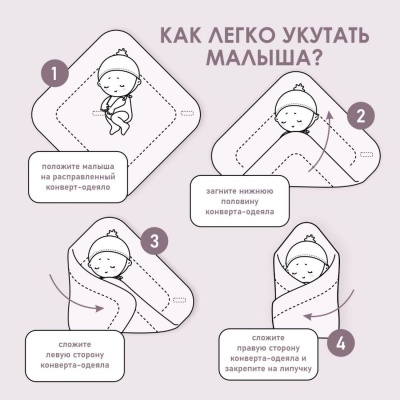 КАК ЛЕГКО УКУТАТЬ МАЛЫША?

1

положите малыша на расправленный конверт-одеяло

2

загните нижнюю половину конверта-одеяла

3

сложите левую сторону конверта-одеяла

4

сложите правую сторону конверта-одеяла и закрепите на липучку