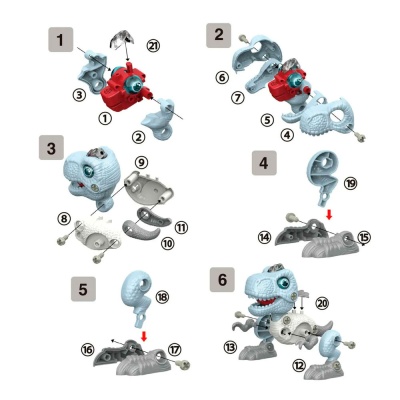 1
㉑
③
①
②

2
⑥
⑦
⑤
④

3
⑨
⑧
⑪
⑩

4
⑲
⑭
⑮

5
⑱
⑯
⑰

6
⑳
⑬
⑫