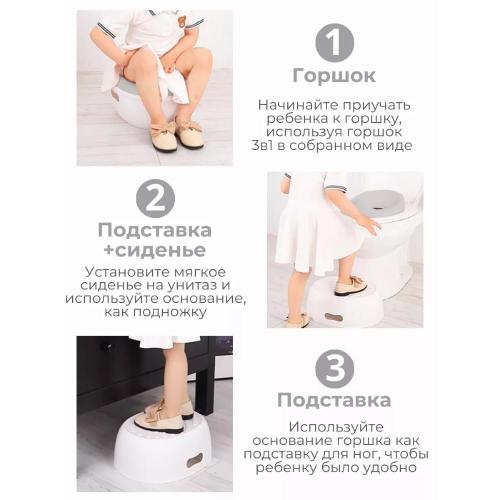 1
Горшок

Начинайте приучать ребенка к горшку, используя горшок 3в1 в собранном виде

2
Подставка +сиденье

Установите мягкое сиденье на унитаз и используйте основание, как подножку

3
Подставка

Используйте основание горшка как подставку для ног, чтобы ребенку было удобно