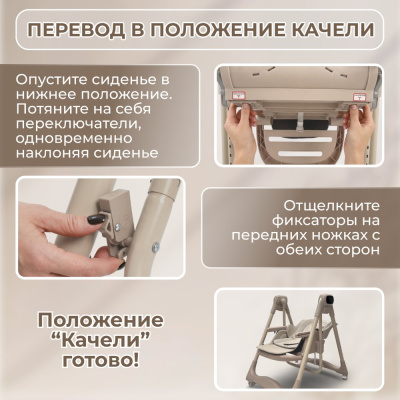 ПЕРЕВОД В ПОЛОЖЕНИЕ КАЧЕЛИ

Опустите сиденье в нижнее положение. Потяните на себя переключатели, одновременно наклоняя сиденье

Отщелкните фиксаторы на передних ножках с обеих сторон

Положение “Качели” готово!