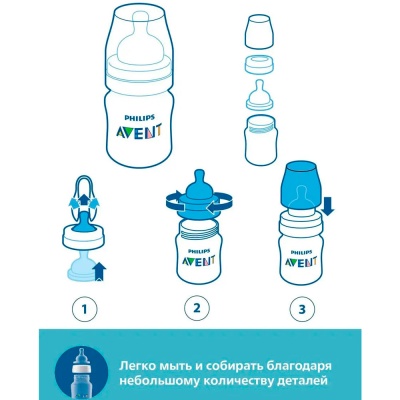 PHILIPS
AVENT

PHILIPS
AVENT

PHILIPS
AVENT

1

2

3

Легко мыть и собирать благодаря небольшому количеству деталей