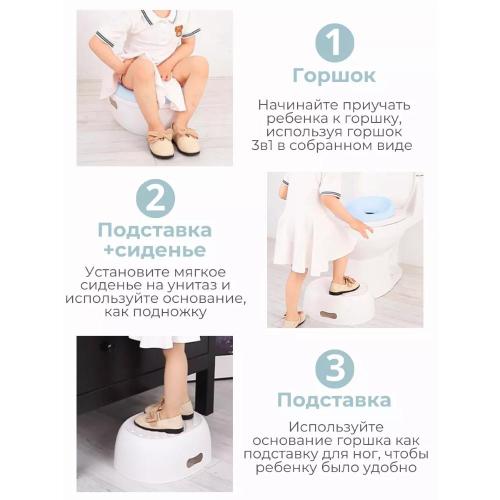 1

Горшок

Начинайте приучать ребенка к горшку, используя горшок 3в1 в собранном виде

2

Подставка +сиденье

Установите мягкое сиденье на унитаз и используйте основание, как подножку

3

Подставка

Используйте основание горшка как подставку для ног, чтобы ребенку было удобно