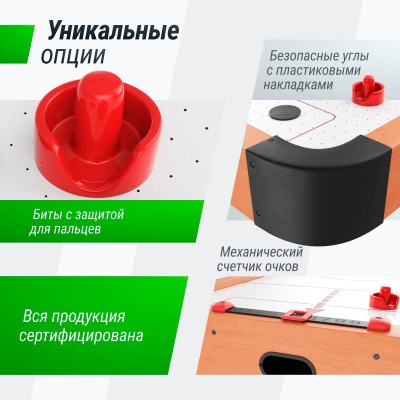 Уникальные опции

Безопасные углы с пластиковыми накладками

Биты с защитой для пальцев

Механический счетчик очков

Вся продукция сертифицирована