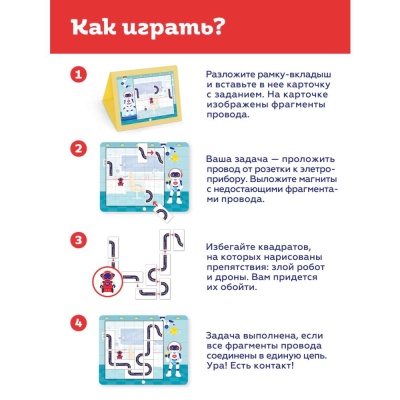 Как играть?

1

Разложите рамку-вкладыш и вставьте в нее карточку с заданием. На карточке изображены фрагменты провода.

2

Ваша задача — проложить провод от розетки к элетроприбору. Выложите магниты с недостающими фрагментами провода.

3

Избегайте квадратов, на которых нарисованы препятствия: злой робот и дроны. Вам придется их обойти.

4

Задача выполнена, если все фрагменты провода соединены в единую цепь. Ура! Есть контакт!