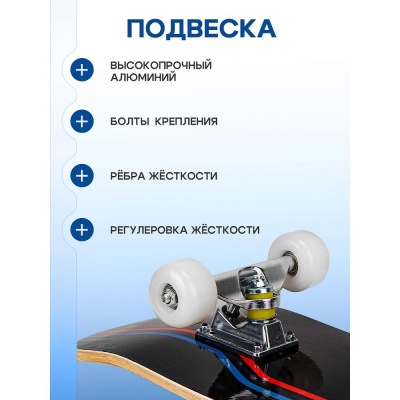 ПОДВЕСКА

+ ВЫСОКОПРОЧНЫЙ АЛЮМИНИЙ

+ БОЛТЫ КРЕПЛЕНИЯ

+ РЁБРА ЖЁСТКОСТИ

+ РЕГУЛЕРОВКА ЖЁСТКОСТИ