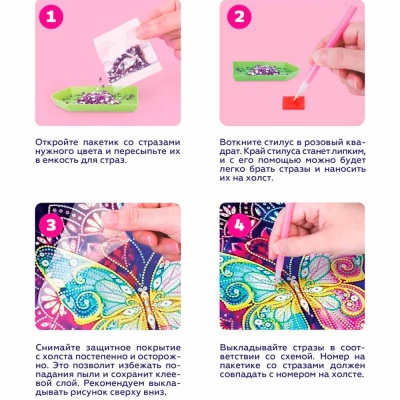 1

Откройте пакетик со стразами нужного цвета и пересыпьте их в емкость для страз.

2

Воткните стилус в розовый квадрат. Край стилуса станет липким, и с его помощью можно будет легко брать стразы и наносить их на холст.

3

Снимайте защитное покрытие с холста постепенно и осторожно. Это позволит избежать попадания пыли и сохранит клеевой слой. Рекомендуем выкладывать рисунок сверху вниз.

4

Выкладывайте стразы в соответствии со схемой. Номер на пакетике со стразами должен совпадать с номером на холсте.