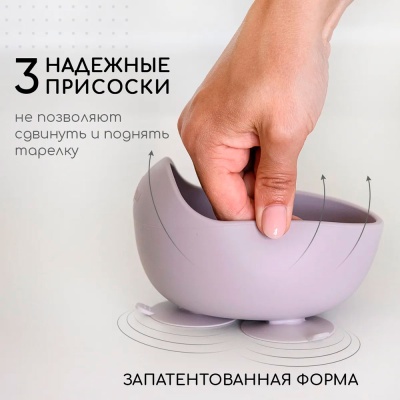 3 НАДЕЖНЫЕ ПРИСОСКИ

не позволяют сдвинуть и поднять тарелку

ЗАПАТЕНТОВАННАЯ ФОРМА