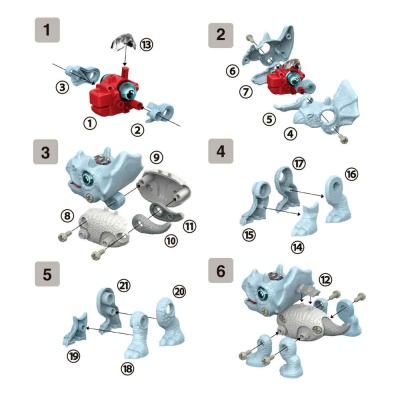 1
⑬
③
①
②

2
⑥
⑦
⑤
④

3
⑨
⑧
⑪
⑩

4
⑰
⑯
⑮
⑭

5
㉑
⑳
⑲
⑱

6
⑫