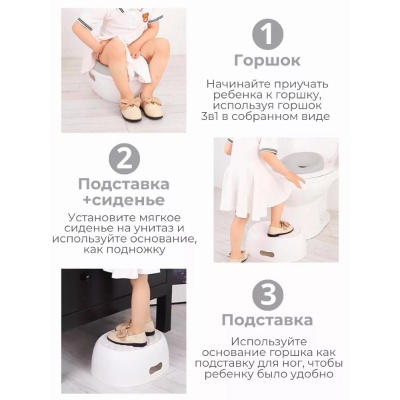 1

Горшок

Начинайте приучать ребенка к горшку, используя горшок 3в1 в собранном виде

2

Подставка +сиденье

Установите мягкое сиденье на унитаз и используйте основание, как подножку

3

Подставка

Используйте основание горшка как подставку для ног, чтобы ребенку было удобно