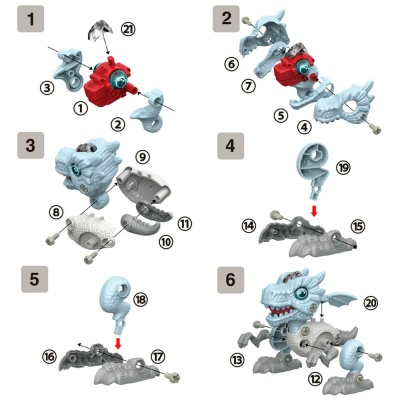 1
21
3
1
2

2
6
7
5
4

3
9
8
11
10

4
19
14
15

5
18
16
17

6
20
13
12