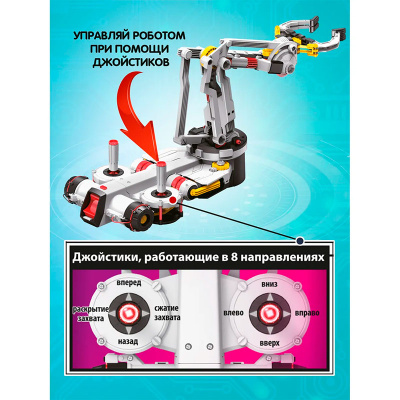 УПРАВЛЯЙ РОБОТОМ ПРИ ПОМОЩИ ДЖОЙСТИКОВ

Джойстики, работающие в 8 направлениях

вперед
раскрытие захвата
сжатие захвата
назад

вниз
влево
вправо
вверх