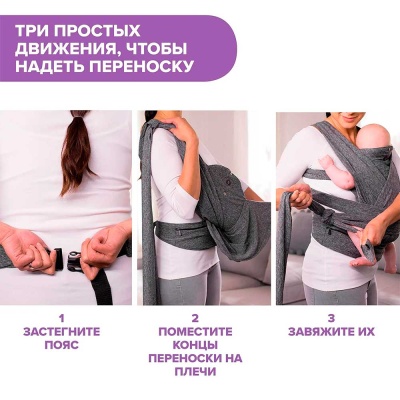 ТРИ ПРОСТЫХ ДВИЖЕНИЯ, ЧТОБЫ НАДЕТЬ ПЕРЕНОСКУ

1
ЗАСТЕГНИТЕ ПОЯС

2
ПОМЕСТИТЕ КОНЦЫ ПЕРЕНОСКИ НА ПЛЕЧИ

3
ЗАВЯЖИТЕ ИХ