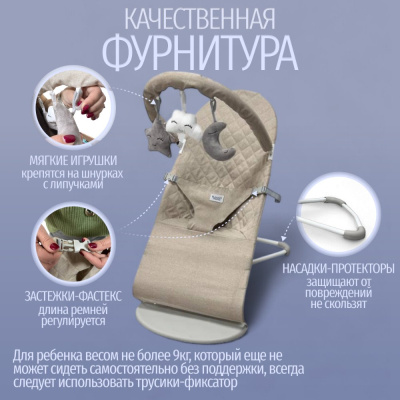 КАЧЕСТВЕННАЯ
ФУРНИТУРА

МЯГКИЕ ИГРУШКИ
крепятся на шнурках с липучками

ЗАСТЕЖКИ-ФАСТЕКС
длина ремней регулируется

НАСАДКИ-ПРОТЕКТОРЫ
защищают от повреждений не скользят

Для ребенка весом не более 9кг, который еще не может сидеть самостоятельно без поддержки, всегда следует использовать трусики-фиксатор