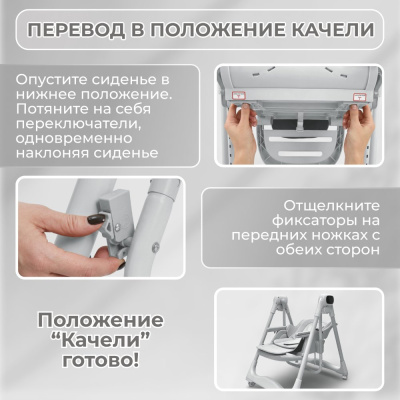 ПЕРЕВОД В ПОЛОЖЕНИЕ КАЧЕЛИ

Опустите сиденье в нижнее положение. Потяните на себя переключатели, одновременно наклоняя сиденье

Отщелкните фиксаторы на передних ножках с обеих сторон

Положение “Качели” готово!