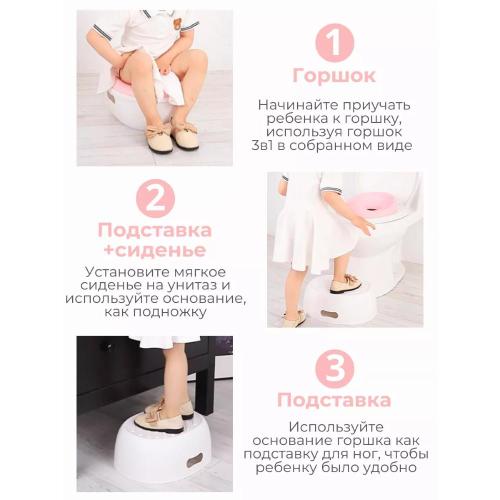 1
Горшок

Начинайте приучать ребенка к горшку, используя горшок 3в1 в собранном виде

2
Подставка +сиденье

Установите мягкое сиденье на унитаз и используйте основание, как подножку

3
Подставка

Используйте основание горшка как подставку для ног, чтобы ребенку было удобно