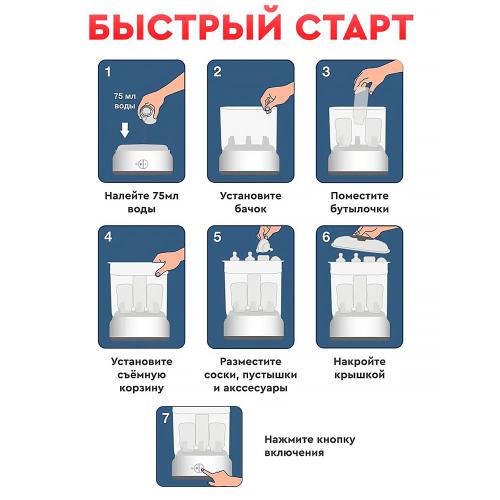 БЫСТРЫЙ СТАРТ

1
75 мл воды

Налейте 75мл воды

2

Установите бачок

3

Поместите бутылочки

4

Установите съёмную корзину

5

Разместите соски, пустышки и акссесуары

6

Накройте крышкой

7

Нажмите кнопку включения