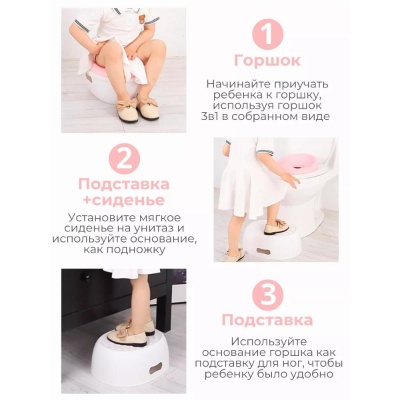 1
Горшок
Начинайте приучать ребенка к горшку, используя горшок 3в1 в собранном виде

2
Подставка +сиденье
Установите мягкое сиденье на унитаз и используйте основание, как подножку

3
Подставка
Используйте основание горшка как подставку для ног, чтобы ребенку было удобно