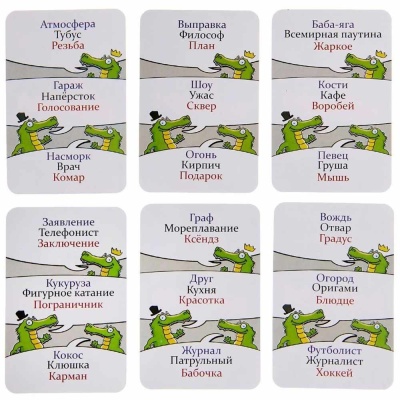 Атмосфера
Тубус
Резьба

Гараж
Напёрсток
Голосование

Насморк
Врач
Комар

Выправка
Философ
План

Шоу
Ужас
Сквер

Огонь
Кирпич
Подарок

Баба-яга
Всемирная паутина
Жаркое

Кости
Кафе
Воробей

Певец
Груша
Мышь

Заявление
Телефонист
Заключение

Кукуруза
Фигурное катание
Пограничник

Кокос
Клюшка
Карман

Граф
Мореплавание
Ксёндз

Друг
Кухня
Красотка

Журнал
Патрульный
Бабочка

Вождь
Отвар
Градус

Огород
Оригами
Блюдце

Футболист
Журналист
Хоккей