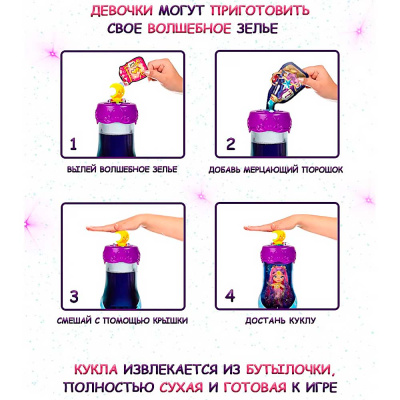 ДЕВОЧКИ МОГУТ ПРИГОТОВИТЬ СВОЕ ВОЛШЕБНОЕ ЗЕЛЬЕ

1

ВЫЛЕЙ ВОЛШЕБНОЕ ЗЕЛЬЕ

2

ДОБАВЬ МЕРЦАЮЩИЙ ПОРОШОК

3

СМЕШАЙ С ПОМОЩЬЮ КРЫШКИ

4

ДОСТАНЬ КУКЛУ

КУКЛА ИЗВЛЕКАЕТСЯ ИЗ БУТЫЛОЧКИ, ПОЛНОСТЬЮ СУХАЯ И ГОТОВАЯ К ИГРЕ