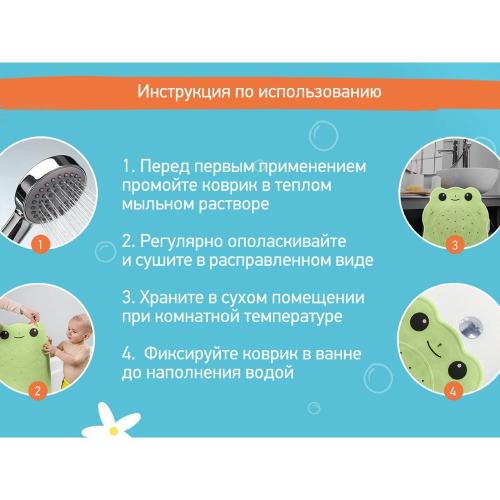 Инструкция по использованию

1. Перед первым применением промойте коврик в теплом мыльном растворе

2. Регулярно ополаскивайте и сушите в расправленном виде

3. Храните в сухом помещении при комнатной температуре

4. Фиксируйте коврик в ванне до наполнения водой

1

2

3

4