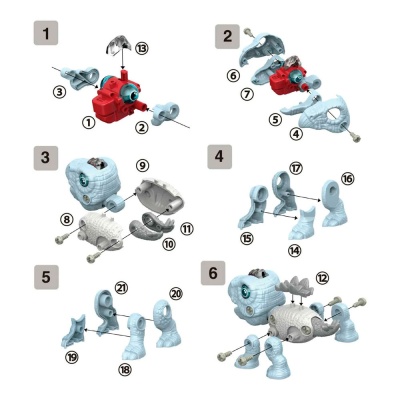 1

13

3

1

2

2

6

7

5

4

3

9

8

11

10

4

17

16

15

14

5

21

20

19

18

6

12