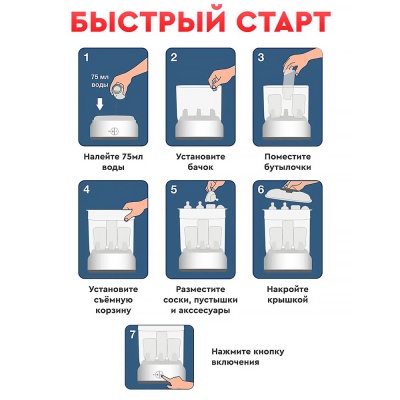 БЫСТРЫЙ СТАРТ

1
75 мл воды

Налейте 75мл воды

2

Установите бачок

3

Поместите бутылочки

4

Установите съёмную корзину

5

Разместите соски, пустышки и акссесуары

6

Накройте крышкой

7

Нажмите кнопку включения