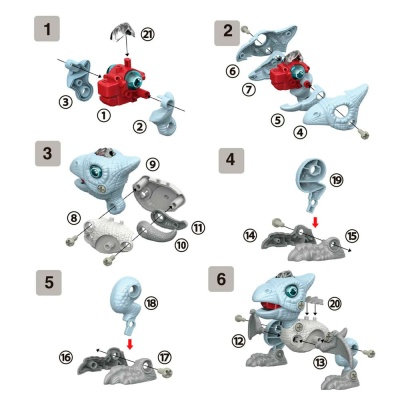 1

㉑

③

①

②

2

⑥

⑦

⑤

④

3

⑨

⑧

⑪

⑩

4

⑲

⑭

⑮

5

⑱

⑯

⑰

6

⑳

⑫

⑬